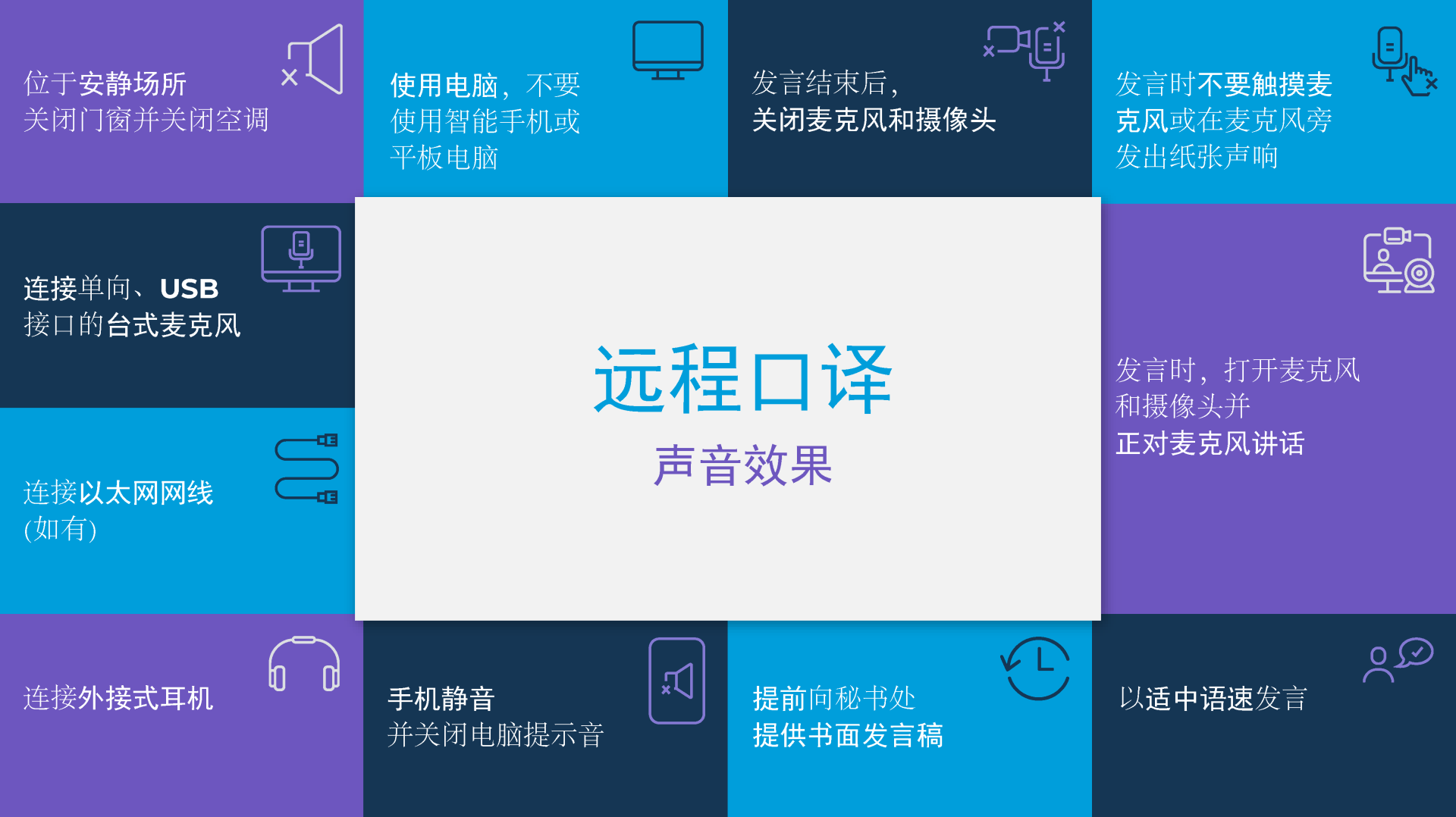 位于安静场所
关闭门窗并关闭空调

使用电脑，不要
使用智能手机或
平板电脑

发言结束后，
关闭麦克风和摄像头

发言时不要触摸麦
克风或在麦克风旁
发出纸张声响

连接单向、USB
接口的台式麦克风

远程口译
声音效果

发言时，打开麦克风
和摄像头并
正对麦克风讲话

连接以太网网线
(如有)

连接外接式耳机

手机静音
并关闭电脑提示音

提前向秘书处
提供书面发言稿

以适中语速发言